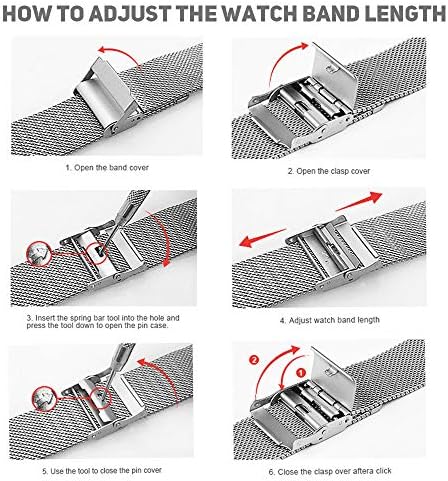 HOW TO ADJUST THE WATCH BAND LENGTH

1. Open the band cover

2. Open the clasp cover

3. Insert the spring bar tool into the hole and press the tool down to open the pin case.

4. Adjust watch band length

5. Use the tool to close the pin cover

2

1

6. Close the clasp over aftera click