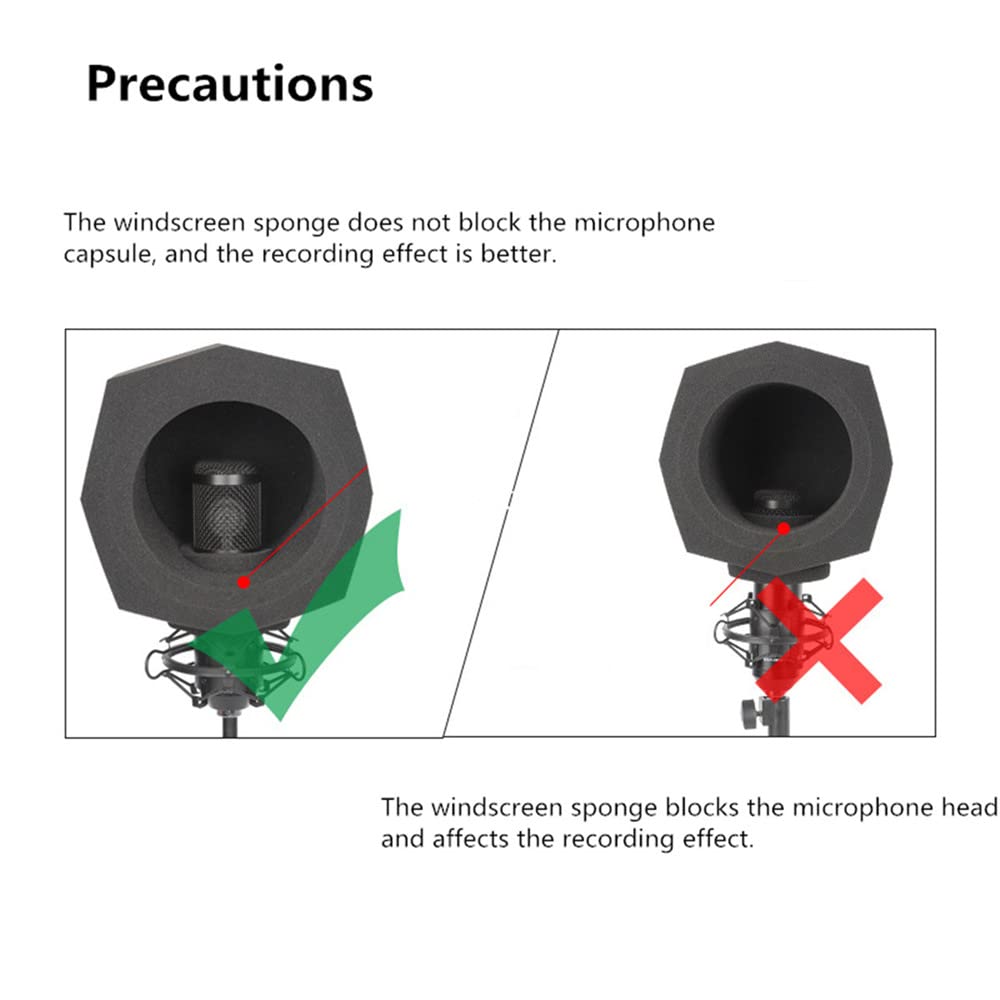 Precautions

The windscreen sponge does not block the microphone capsule, and the recording effect is better.

The windscreen sponge blocks the microphone head and affects the recording effect.