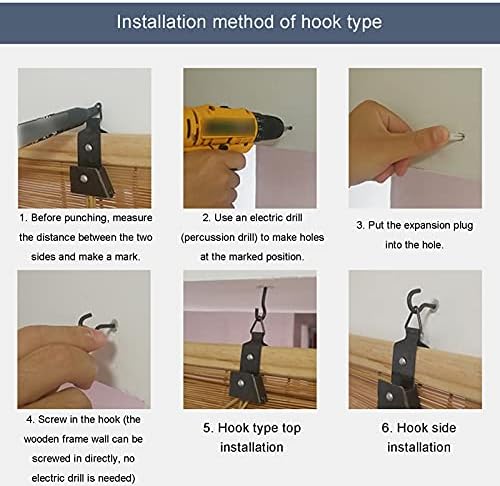 Installation method of hook type

1. Before punching, measure the distance between the two sides and make a mark.

2. Use an electric drill (percussion drill) to make holes at the marked position.

3. Put the expansion plug into the hole.

4. Screw in the hook (the wooden frame wall can be screwed in directly, no electric drill is needed)

5. Hook type top installation

6. Hook side installation