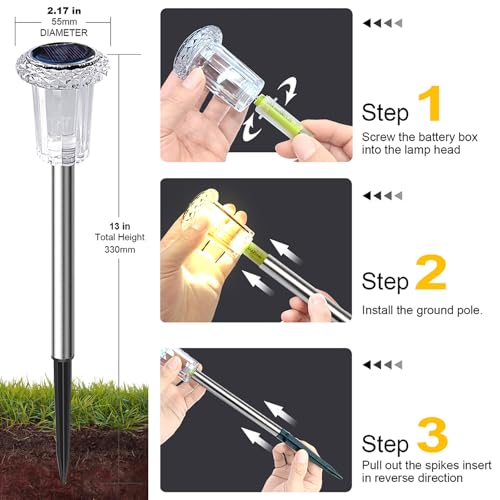 2.17 in
55mm
DIAMETER

13 in
Total Height
330mm

Step 1
Screw the battery box into the lamp head

Step 2
Install the ground pole.

Step 3
Pull out the spikes insert in reverse direction