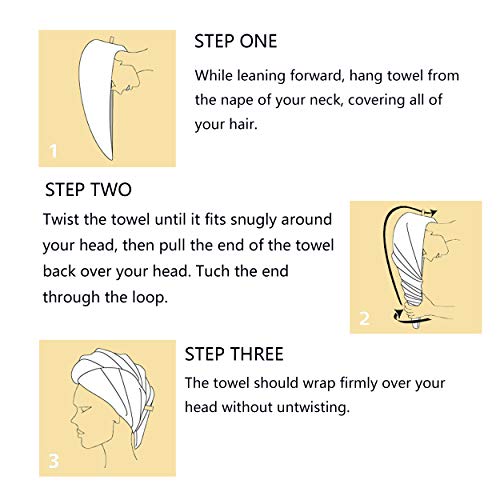 1

STEP ONE

While leaning forward, hang towel from the nape of your neck, covering all of your hair.

STEP TWO

Twist the towel until it fits snugly around your head, then pull the end of the towel back over your head. Tuch the end through the loop.

2

3

STEP THREE

The towel should wrap firmly over your head without untwisting.