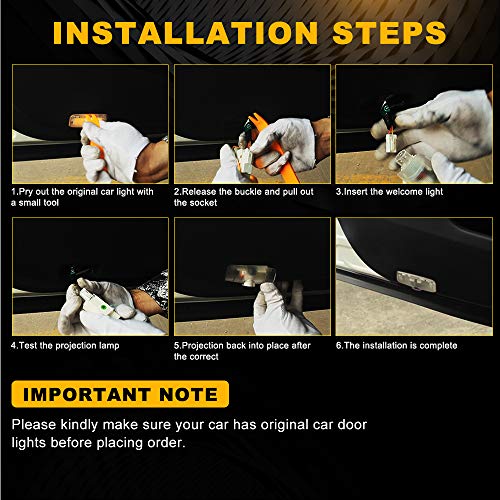 INSTALLATION STEPS

1.Pry out the original car light with a small tool

2.Release the buckle and pull out the socket

3.Insert the welcome light

4.Test the projection lamp

5.Projection back into place after the correct

6.The installation is complete

IMPORTANT NOTE

Please kindly make sure your car has original car door lights before placing order.