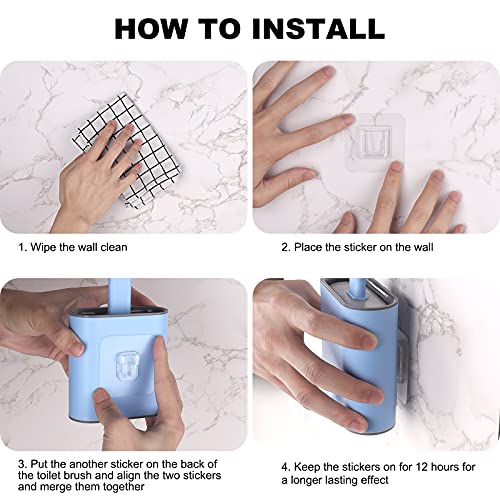 HOW TO INSTALL

1. Wipe the wall clean

2. Place the sticker on the wall

3. Put the another sticker on the back of the toilet brush and align the two stickers and merge them together

4. Keep the stickers on for 12 hours for a longer lasting effect