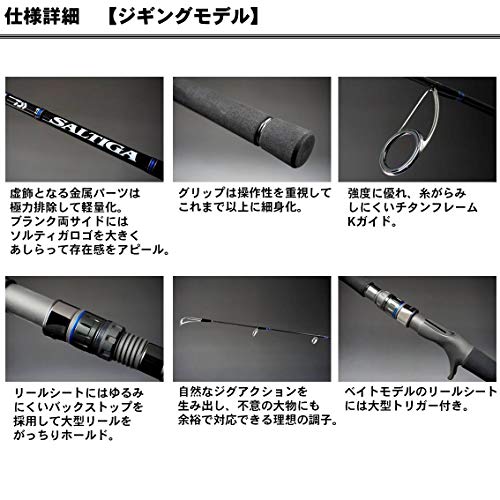 仕様詳細　【ジギングモデル】

SALTIGA

虚飾となる金属パーツは極力排除して軽量化。ブランク両サイドにはソルティガロゴを大きくあしらって存在感をアピール。

グリップは操作性を重視してこれまで以上に細身化。

強度に優れ、糸がらみしにくいチタンフレームKガイド。

リールシートにはゆるみにくいバックストップを採用して大型リールをがっちりホールド。

自然なジグアクションを生み出し、不意の大物にも余裕で対応できる理想の調子。

ベイトモデルのリールシートには大型トリガー付き。