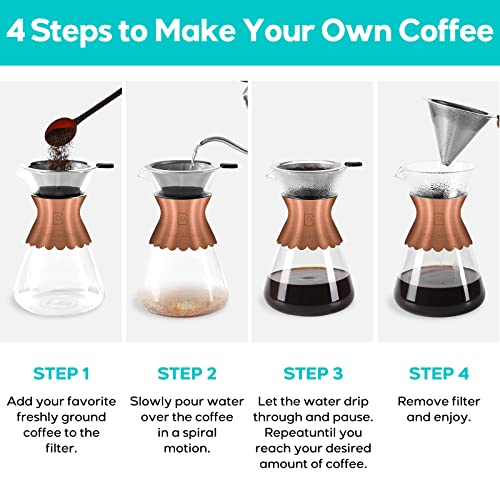 4 Steps to Make Your Own Coffee

STEP 1

Add your favorite freshly ground coffee to the filter.

STEP 2

Slowly pour water over the coffee in a spiral motion.

STEP 3

Let the water drip through and pause. Repeatuntil you reach your desired amount of coffee.

STEP 4

Remove filter and enjoy.