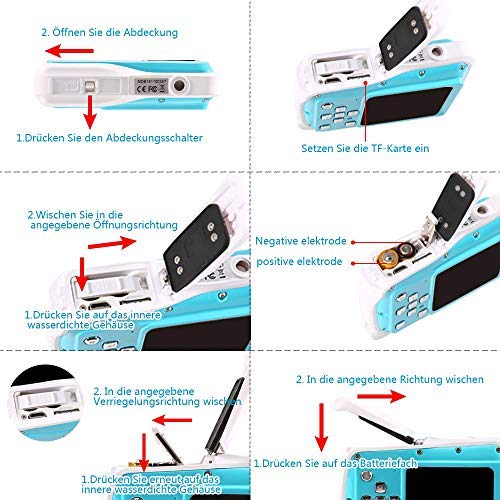 2. Öffnen Sie die Abdeckung

CE FC

1.Drücken Sie den Abdeckungsschalter

Setzen Sie die TF-Karte ein

2.Wischen Sie in die angegebene Öffnungsrichtung

1.Drücken Sie auf das innere wasserdichte Gehäuse

Negative elektrode

positive elektrode

2. In die angegebene Verriegelungsrichtung wischen

1.Drücken Sie erneut auf das innere wasserdichte Gehäuse

2. In die angegebene Richtung wischen

1.Drücken Sie auf das Batteriefach