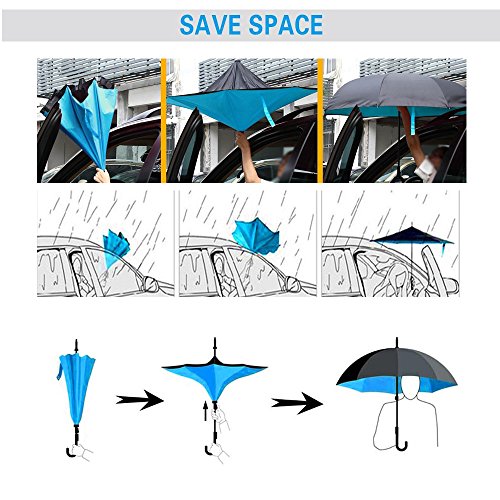 SAVE SPACE