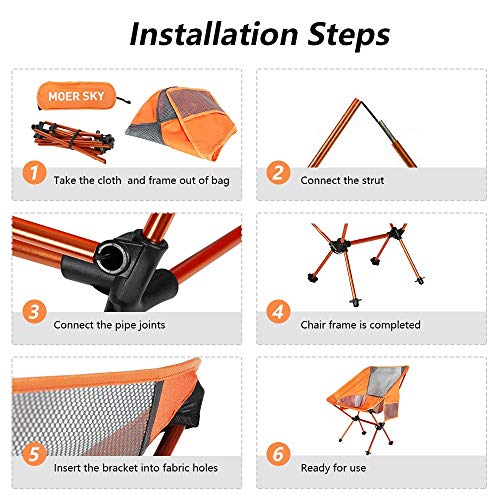 Installation Steps

MOER SKY

1 Take the cloth and frame out of bag

2 Connect the strut

3 Connect the pipe joints

4 Chair frame is completed

5 Insert the bracket into fabric holes

6 Ready for use