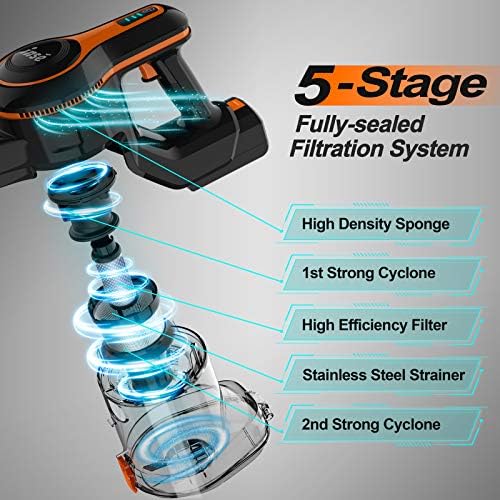 inse

5-Stage
Fully-sealed
Filtration System

High Density Sponge

1st Strong Cyclone

High Efficiency Filter

Stainless Steel Strainer

2nd Strong Cyclone