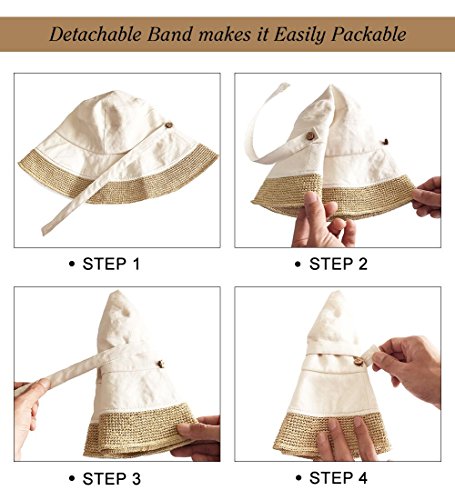 Detachable Band makes it Easily Packable

• STEP 1

• STEP 2

• STEP 3

• STEP 4