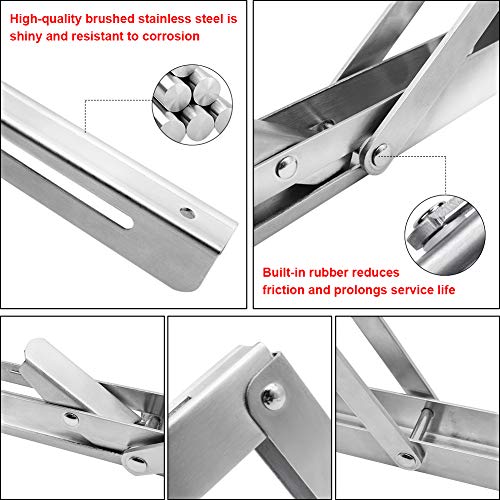 High-quality brushed stainless steel is shiny and resistant to corrosion

Built-in rubber reduces friction and prolongs service life