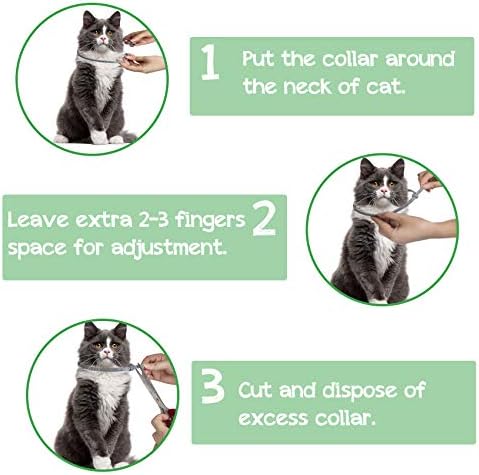 1 Put the collar around the neck of cat.

Leave extra 2-3 fingers space for adjustment. 2

3 Cut and dispose of excess collar.