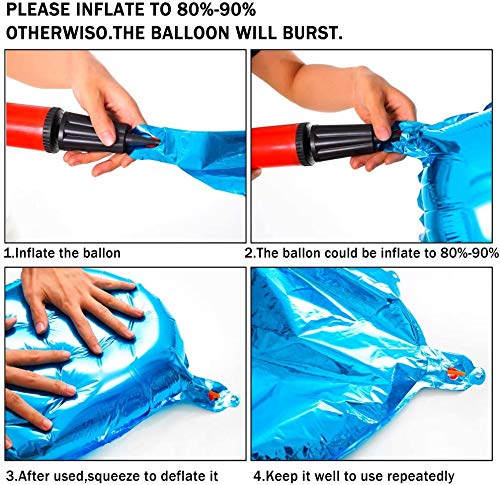 PLEASE INFLATE TO 80%-90%
OTHERWISO.THE BALLOON WILL BURST.

1.Inflate the ballon

2.The ballon could be inflate to 80%-90%

3.After used,squeeze to deflate it

4.Keep it well to use repeatedly