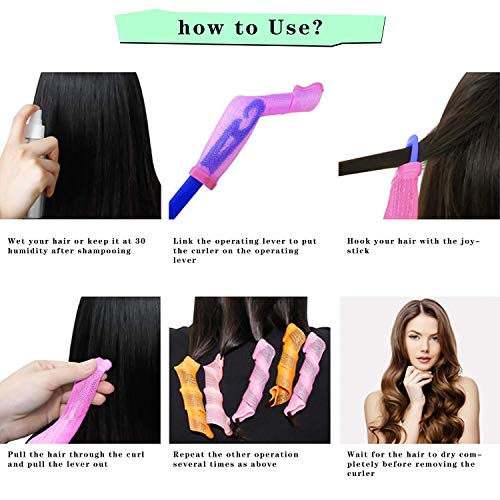 how to Use?

Wet your hair or keep it at 30 humidity after shampooing

Link the operating lever to put the curler on the operating lever

Hook your hair with the joystick

Pull the hair through the curl and pull the lever out

Repeat the other operation several times as above

Wait for the hair to dry completely before removing the curler