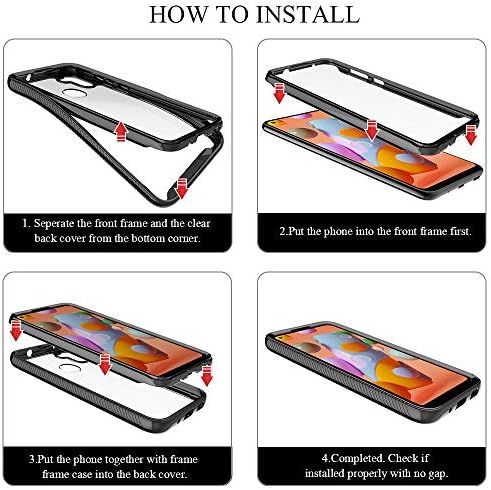 HOW TO INSTALL

1. Seperate the front frame and the clear back cover from the bottom corner.

2.Put the phone into the front frame first.

3.Put the phone together with frame frame case into the back cover.

4.Completed. Check if installed properly with no gap.