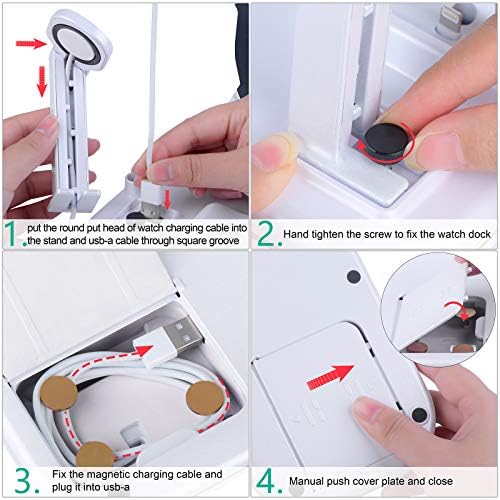 1. put the round put head of watch charging cable into the stand and usb-a cable through square groove

2. Hand tighten the screw to fix the watch dock

3. Fix the magnetic charging cable and plug it into usb-a

4. Manual push cover plate and close