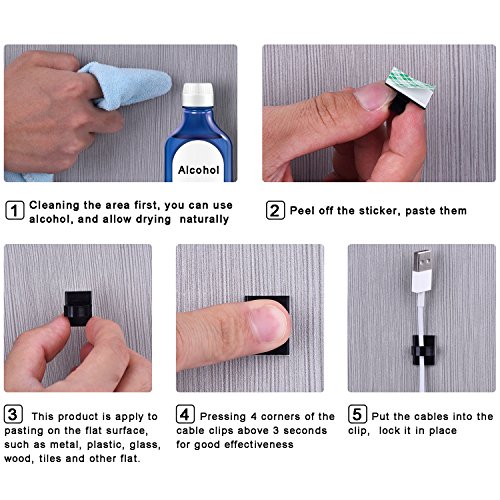 Alcohol

1 Cleaning the area first, you can use alcohol, and allow drying naturally

2 Peel off the sticker, paste them

3 This product is apply to pasting on the flat surface, such as metal, plastic, glass, wood, tiles and other flat.

4 Pressing 4 corners of the cable clips above 3 seconds for good effectiveness

5 Put the cables into the clip, lock it in place