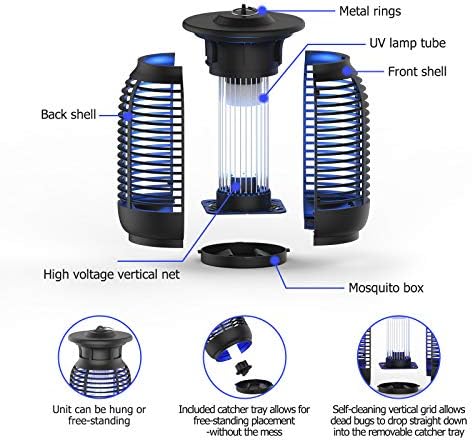 Metal rings

UV lamp tube

Front shell

Back shell

High voltage vertical net

Mosquito box

Unit can be hung or free-standing

Included catcher tray allows for free-standing placement -without the mess

Self-cleaning vertical grid allows dead bugs to drop straight down into the removable catcher tray