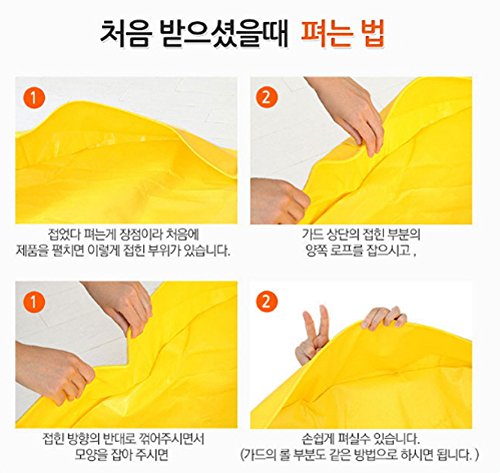 처음 받으셨을때 펴는 법

1

접었다 펴는게 장점이라 처음에
제품을 펼치면 이렇게 접힌 부위가 있습니다.

2

가드 상단의 접힌 부분의
양쪽 로프를 잡으시고 ,

1

접힌 방향의 반대로 꺾어주시면서
모양을 잡아 주시면

2

손쉽게 펴실수 있습니다.
(가드의 롤 부분도 같은 방법으로 하시면 됩니다. )