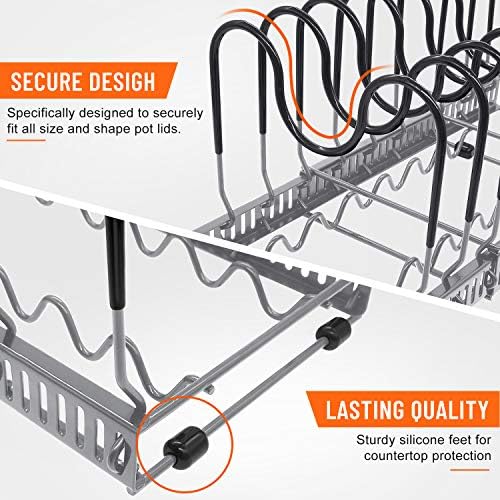 SECURE DESIGH

Specifically designed to securely fit all size and shape pot lids.

LASTING QUALITY

Sturdy silicone feet for countertop protection