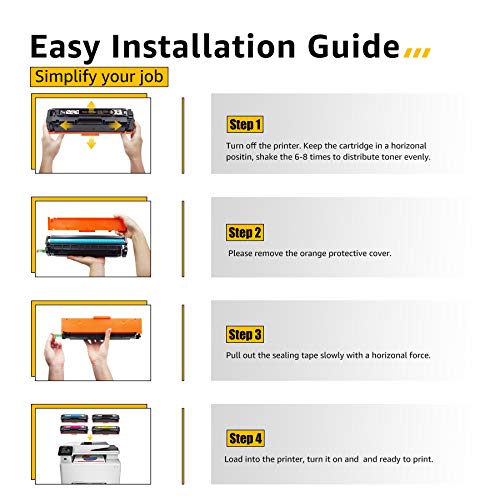 Easy Installation Guide

Simplify your job

Step 1

Turn off the printer. Keep the cartridge in a horizonal positin, shake the 6-8 times to distribute toner evenly.

Step 2

Please remove the orange protective cover.

Step 3

Pull out the sealing tape slowly with a horizonal force.

Step 4

Load into the printer, turn it on and  and ready to print.