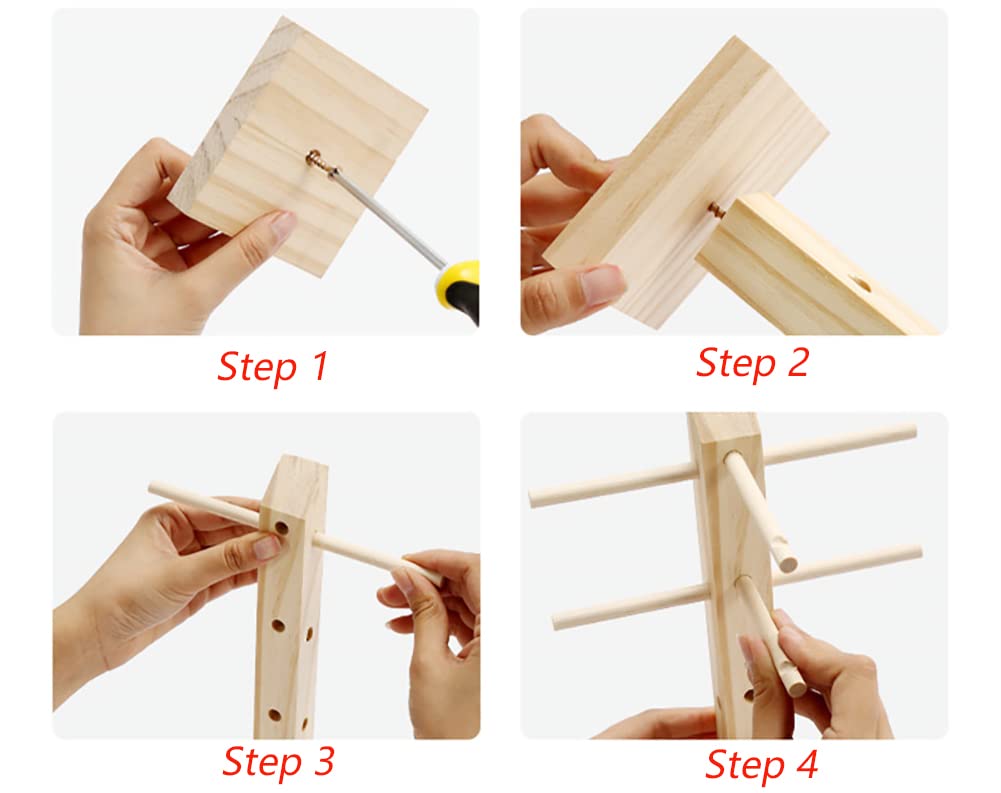 Step 1

Step 2

Step 3

Step 4