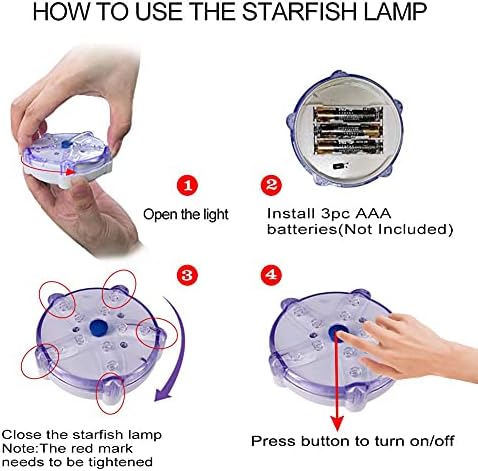 HOW TO USE THE STARFISH LAMP

1

Open the light

2

Install 3pc AAA batteries(Not Included)

3

Close the starfish lamp
Note:The red mark needs to be tightened

4

Press button to turn on/off