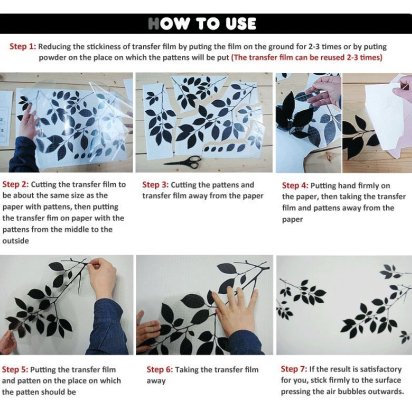 HOW TO USE

Step 1: Reducing the stickiness of transfer film by puting the film on the ground for 2-3 times or by puting powder on the place on which the pattens will be put (The transfer film can be reused 2-3 times)

Step 2: Cutting the transfer film to be about the same size as the paper with pattens, then putting the transfer fim on paper with the pattens from the middle to the outside

Step 3: Cutting the pattens and transfer film away from the paper

Step 4: Putting hand firmly on the paper, then taking the transfer film and pattens away from the paper

Step 5: Putting the transfer film and patten on the place on which the patten should be

Step 6: Taking the transfer film away

Step 7: If the result is satisfactory for you, stick firmly to the surface pressing the air bubbles outwards.