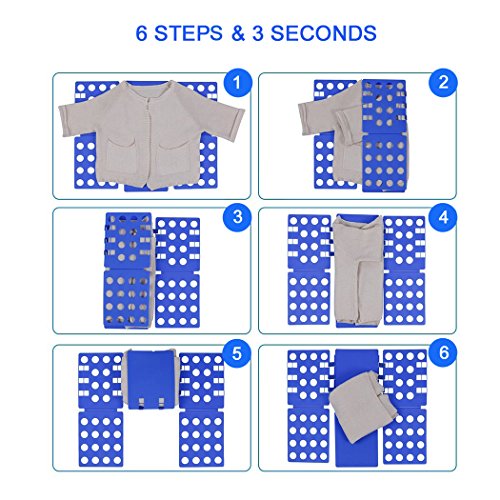 6 STEPS & 3 SECONDS

1

2

3

4

5

6