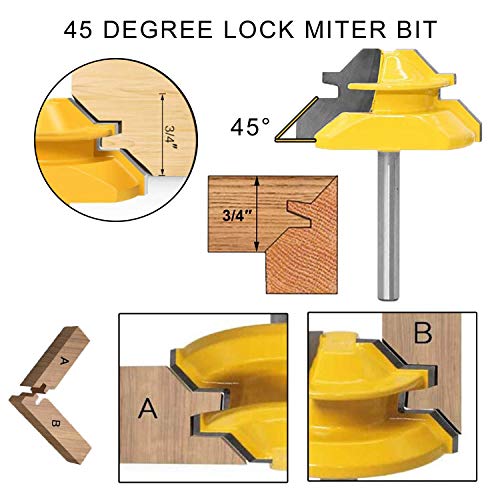 45 DEGREE LOCK MITER BIT

3/4"

45°

3/4"

A

B

A

B