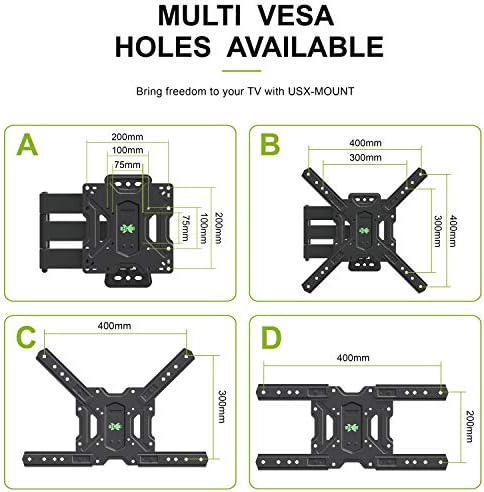 MULTI VESA HOLES AVAILABLE

Bring freedom to your TV with USX-MOUNT

A

200mm
100mm
75mm
75mm
100mm
200mm

B

400mm
300mm
300mm
400mm

C

400mm
300mm

D

400mm
200mm