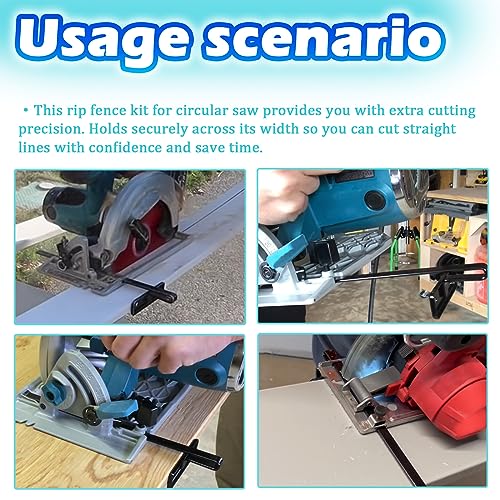 Usage scenario

• This rip fence kit for circular saw provides you with extra cutting precision. Holds securely across its width so you can cut straight lines with confidence and save time.