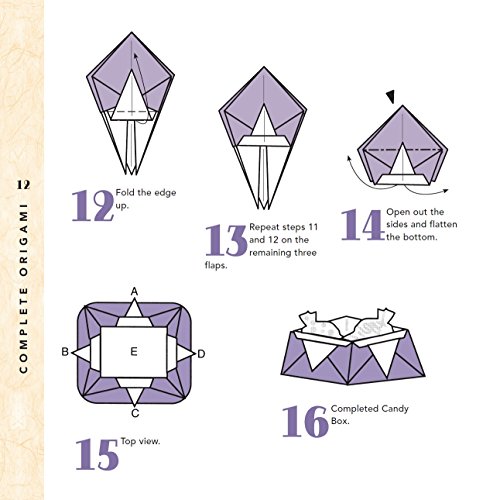 12

COMPLETE ORIGAMI

12 Fold the edge up.

13 Repeat steps 11 and 12 on the remaining three flaps.

14 Open out the sides and flatten the bottom.

A
B
E
D
C

15 Top view.

16 Completed Candy Box.