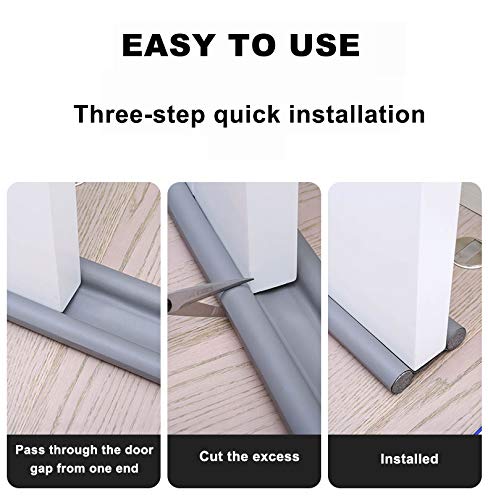 EASY TO USE

Three-step quick installation

Pass through the door gap from one end

Cut the excess

Installed