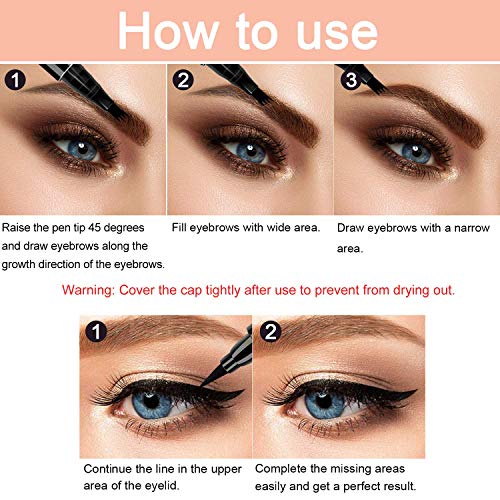 How to use

1

2

3

Raise the pen tip 45 degrees and draw eyebrows along the growth direction of the eyebrows.

Fill eyebrows with wide area.

Draw eyebrows with a narrow area.

Warning: Cover the cap tightly after use to prevent from drying out.

1

2

Continue the line in the upper area of the eyelid.

Complete the missing areas easily and get a perfect result.