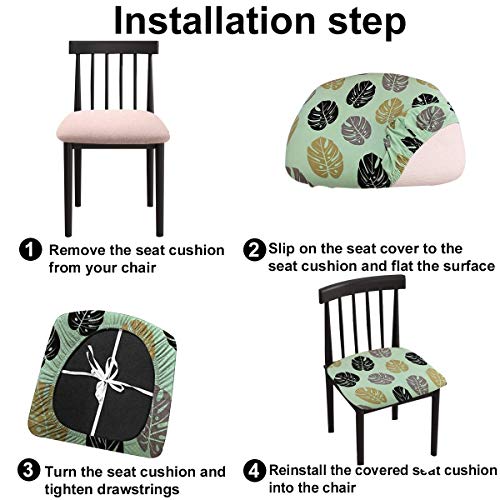 Installation step

1 Remove the seat cushion from your chair

2 Slip on the seat cover to the seat cushion and flat the surface

3 Turn the seat cushion and tighten drawstrings

4 Reinstall the covered seat cushion into the chair