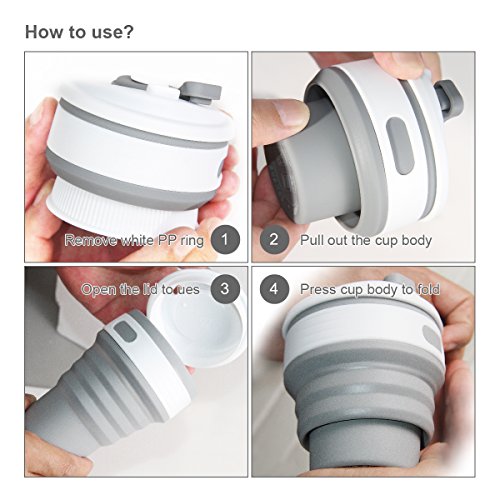 How to use?

Remove white PP ring 1

2 Pull out the cup body

Open the lid to ues 3

4 Press cup body to fold