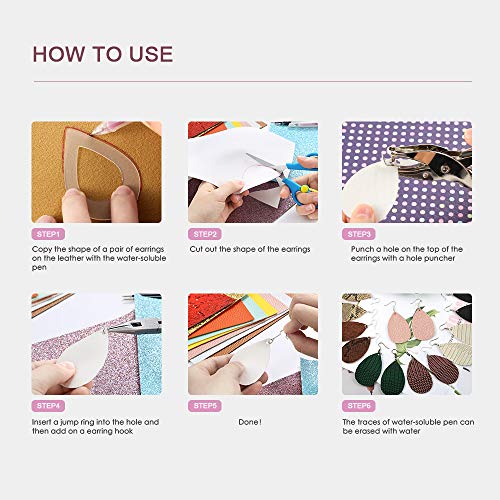 HOW TO USE

STEP1

Copy the shape of a pair of earrings on the leather with the water-soluble pen

STEP2

Cut out the shape of the earrings

STEP3

Punch a hole on the top of the earrings with a hole puncher

STEP4

Insert a jump ring into the hole and then add on a earring hook

STEP5

Done!

STEP6

The traces of water-soluble pen can be erased with water