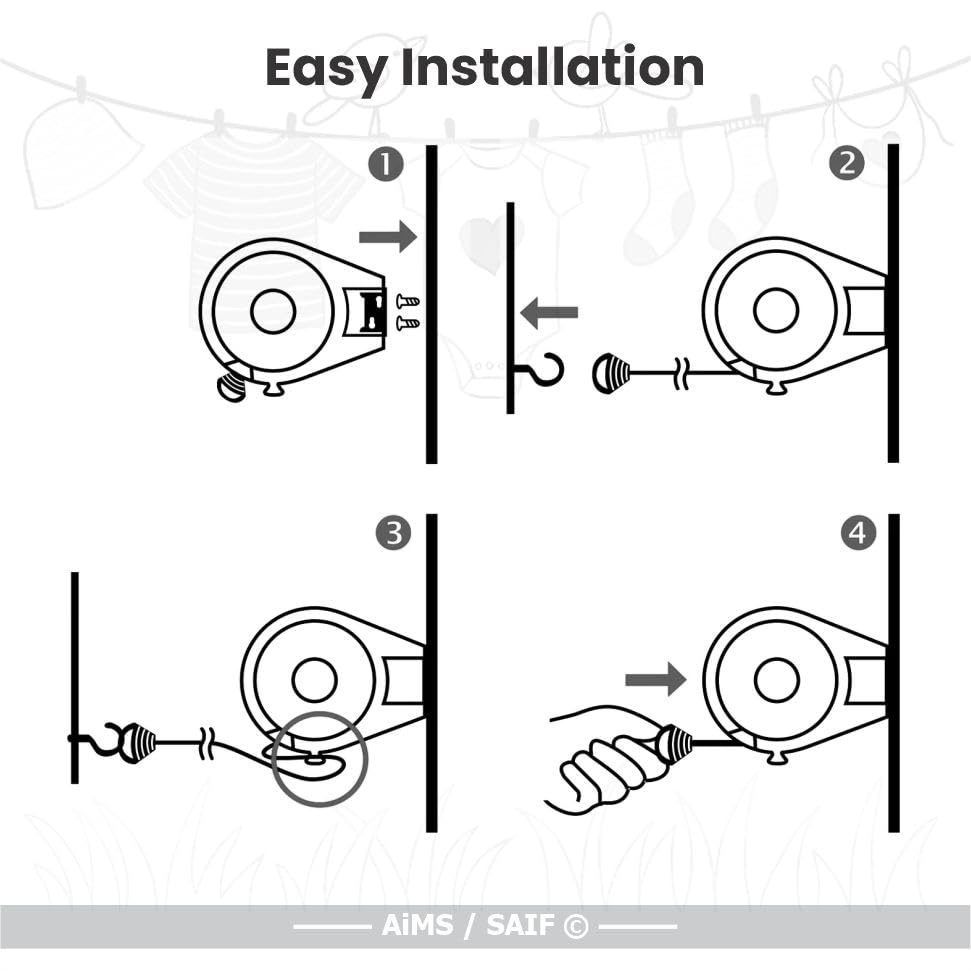 Easy Installation

1

2

3

4

AiMS / SAIF ©