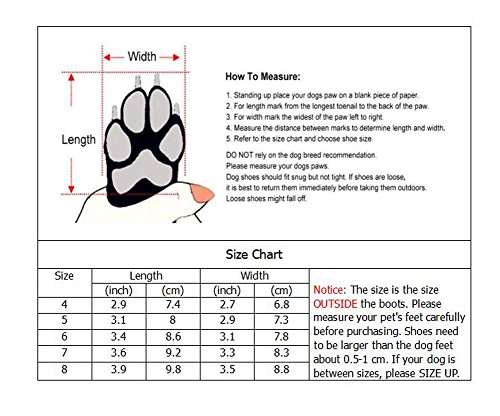 Width

Length

How To Measure:

1. Standing up place your dogs paw on a blank piece of paper.
2. For length mark from the longest toenail to the back of the paw.
3. For width mark the widest of the paw left to right.
4. Measure the distance between marks to determine length and width.
5. Refer to the size chart and choose shoe size.

DO NOT rely on the dog breed recommendation.
Please measure your dogs paws.
Dog shoes should fit snug but not tight. If shoes are loose, it is best to return them immediately before taking them outdoors.
Loose shoes might fall off.

Size Chart

| Size | Length (inch) | Length (cm) | Width (inch) | Width (cm) |
|---|---|---|---|---|
| 4 | 2.9 | 7.4 | 2.7 | 6.8 |
| 5 | 3.1 | 8 | 2.9 | 7.3 |
| 6 | 3.4 | 8.6 | 3.1 | 7.8 |
| 7 | 3.6 | 9.2 | 3.3 | 8.3 |
| 8 | 3.9 | 9.8 | 3.5 | 8.8 |

Notice: The size is the size OUTSIDE the boots. Please measure your pet's feet carefully before purchasing. Shoes need to be larger than the dog feet about 0.5-1 cm. If your dog is between sizes, please SIZE UP.