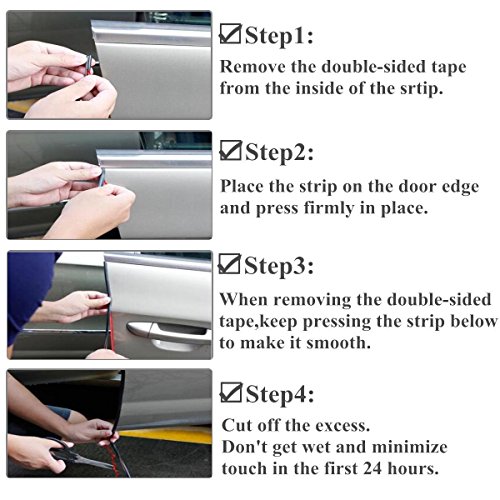 ☑Step1:
Remove the double-sided tape from the inside of the srtip.

☑Step2:
Place the strip on the door edge and press firmly in place.

☑Step3:
When removing the double-sided tape,keep pressing the strip below to make it smooth.

☑Step4:
Cut off the excess.
Don't get wet and minimize touch in the first 24 hours.