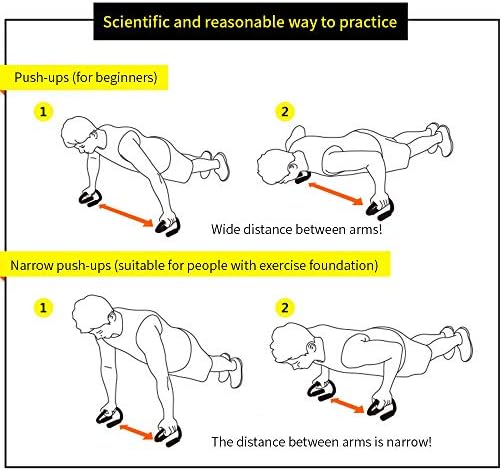 Scientific and reasonable way to practice

Push-ups (for beginners)

1

2

Wide distance between arms!

Narrow push-ups (suitable for people with exercise foundation)

1

2

The distance between arms is narrow!