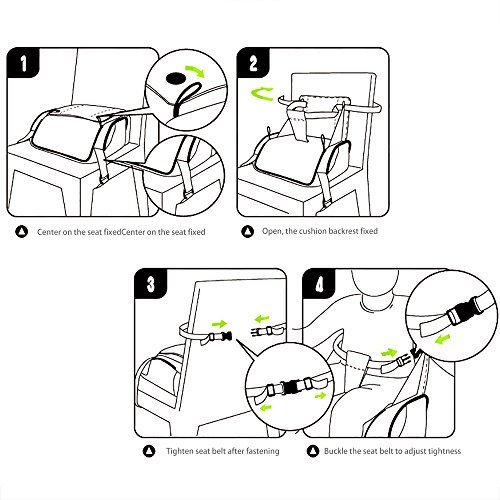 1

Center on the seat fixedCenter on the seat fixed

2

Open, the cushion backrest fixed

3

Tighten seat belt after fastening

4

Buckle the seat belt to adjust tightness