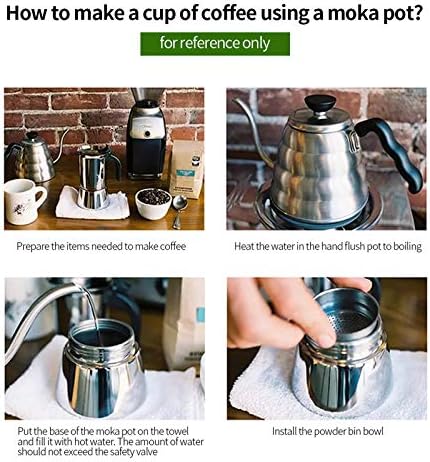 How to make a cup of coffee using a moka pot?

for reference only

Prepare the items needed to make coffee

Heat the water in the hand flush pot to boiling

Put the base of the moka pot on the towel and fill it with hot water. The amount of water should not exceed the safety valve

Install the powder bin bowl