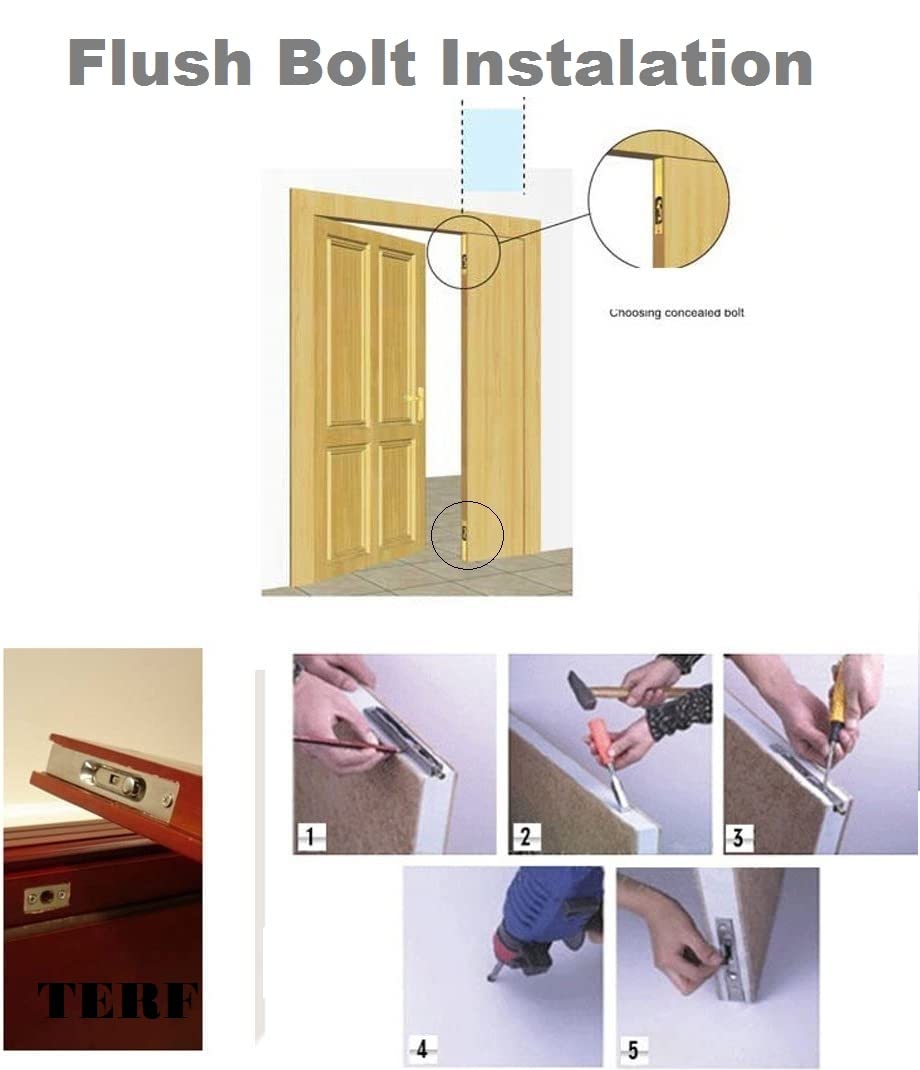 Flush Bolt Instalation

Choosing concealed bolt

TERF

1

2

3

4

5