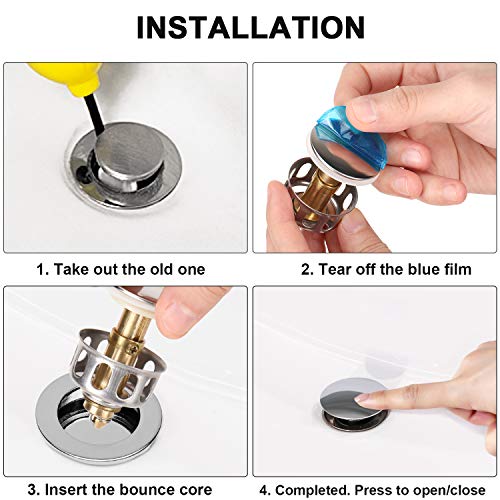 INSTALLATION

1. Take out the old one

2. Tear off the blue film

3. Insert the bounce core

4. Completed. Press to open/close