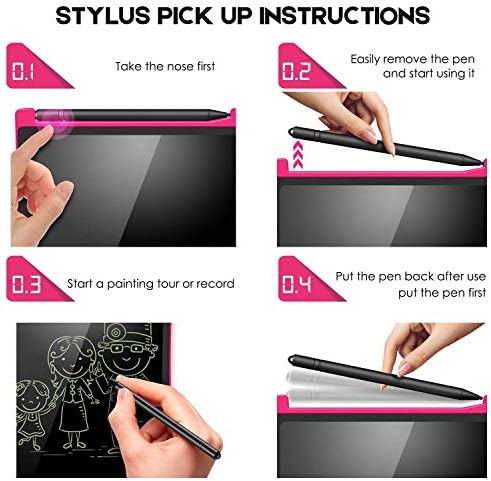 STYLUS PICK UP INSTRUCTIONS

0.1

Take the nose first

0.2

Easily remove the pen and start using it

0.3

Start a painting tour or record

0.4

Put the pen back after use put the pen first