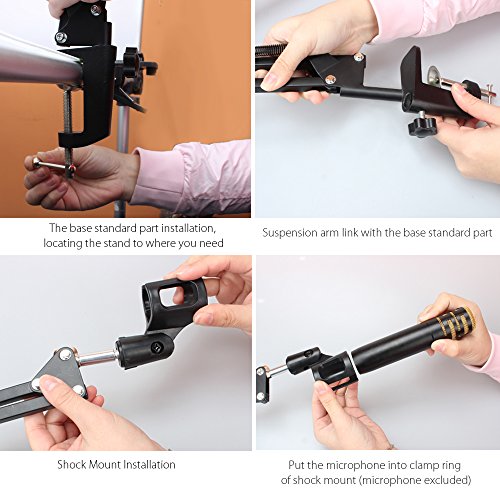 The base standard part installation, locating the stand to where you need

Suspension arm link with the base standard part

Shock Mount Installation

Put the microphone into clamp ring of shock mount (microphone excluded)