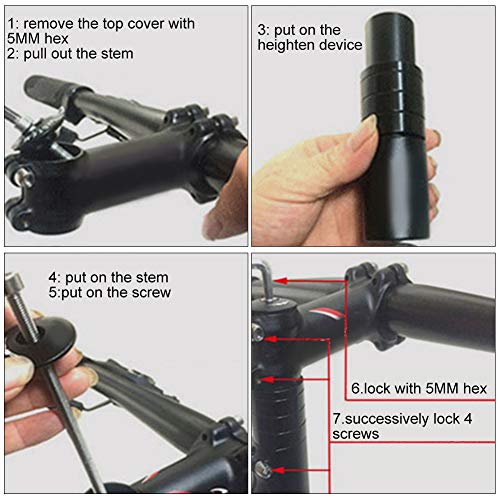 1: remove the top cover with 5MM hex
2: pull out the stem

3: put on the heighten device

4: put on the stem
5:put on the screw

6.lock with 5MM hex

7.successively lock 4 screws