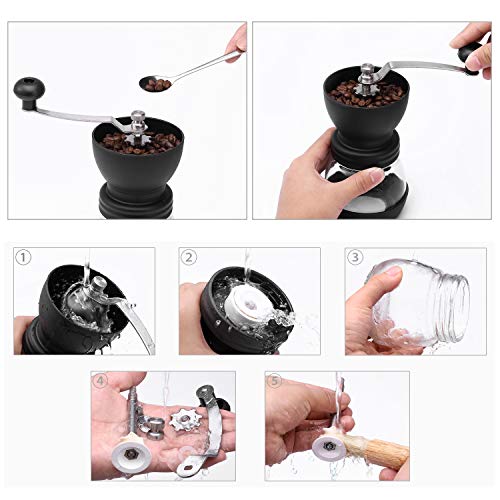 1

2

3

4

5